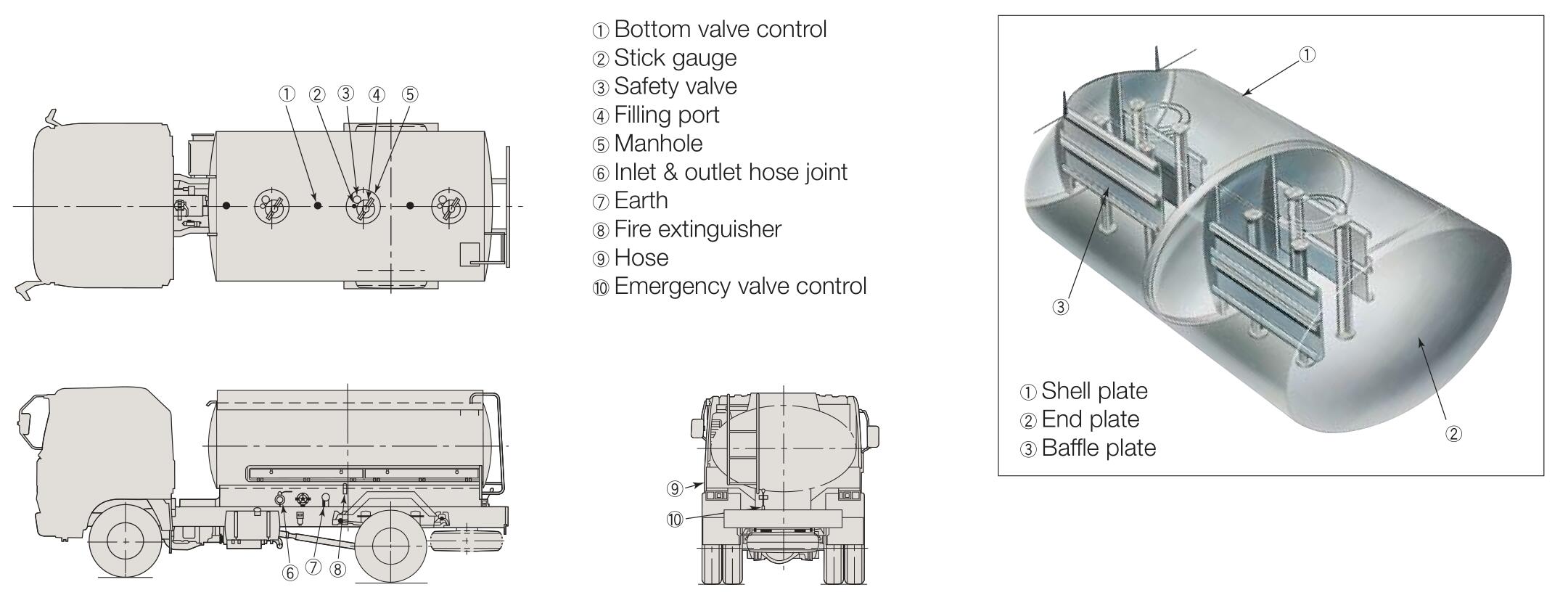 ① ② ③ ④ ⑤

① Bottom valve control
② Stick gauge
③ Safety valve
④ Filling port
⑤ Manhole
⑥ Inlet & outlet hose joint
⑦ Earth
⑧ Fire extinguisher
⑨ Hose
⑩ Emergency valve control

⑥ ⑦ ⑧

⑨
⑩

①
③
②

① Shell plate
② End plate
③ Baffle plate